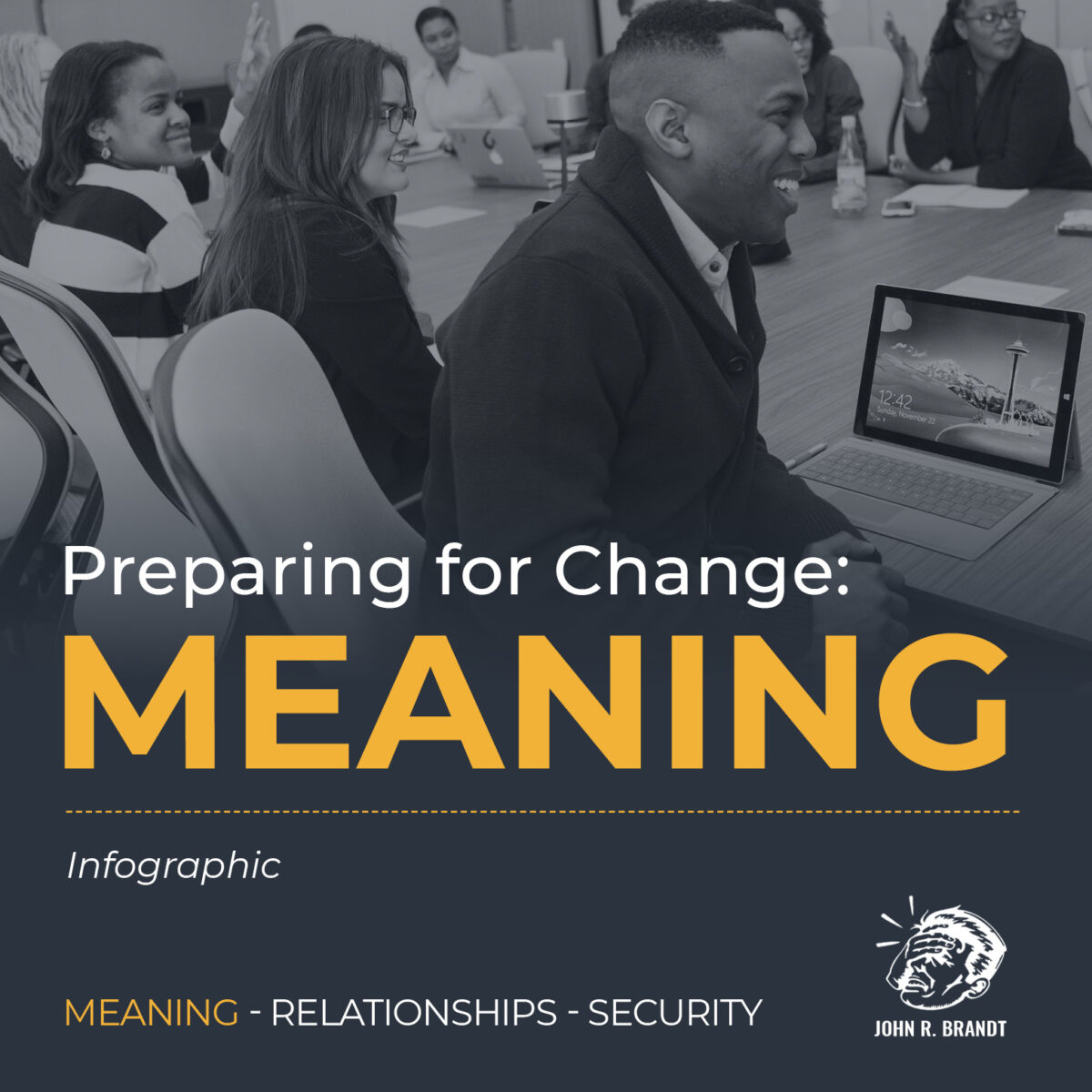 12:42
Sunday, November 22

Preparing for Change:
MEANING

Infographic

MEANING - RELATIONSHIPS - SECURITY

JOHN R. BRANDT